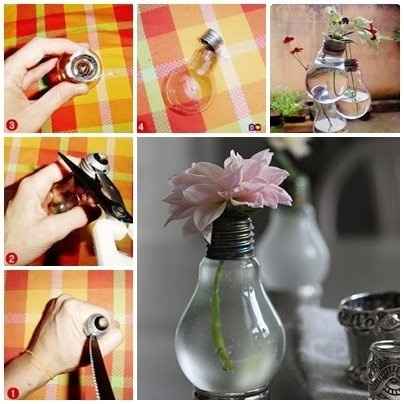 3

4

2

1