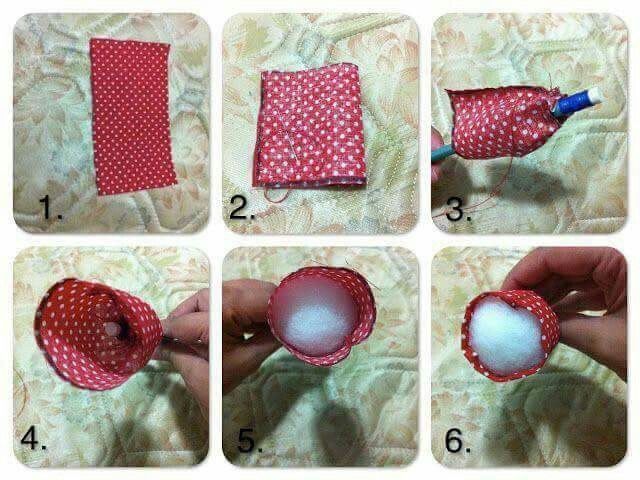 1.

2.

3.

4.

5.

6.