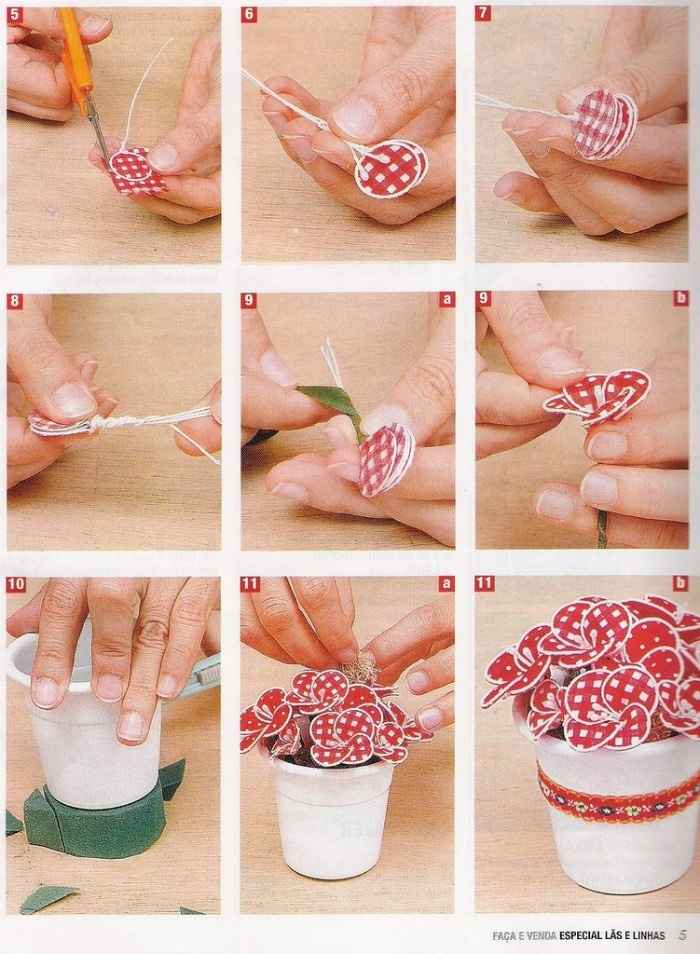 5

6

7

8

9 a

9 b

10

11 a

11 b

FAÇA E VENDA ESPECIAL LÃS E LINHAS 5