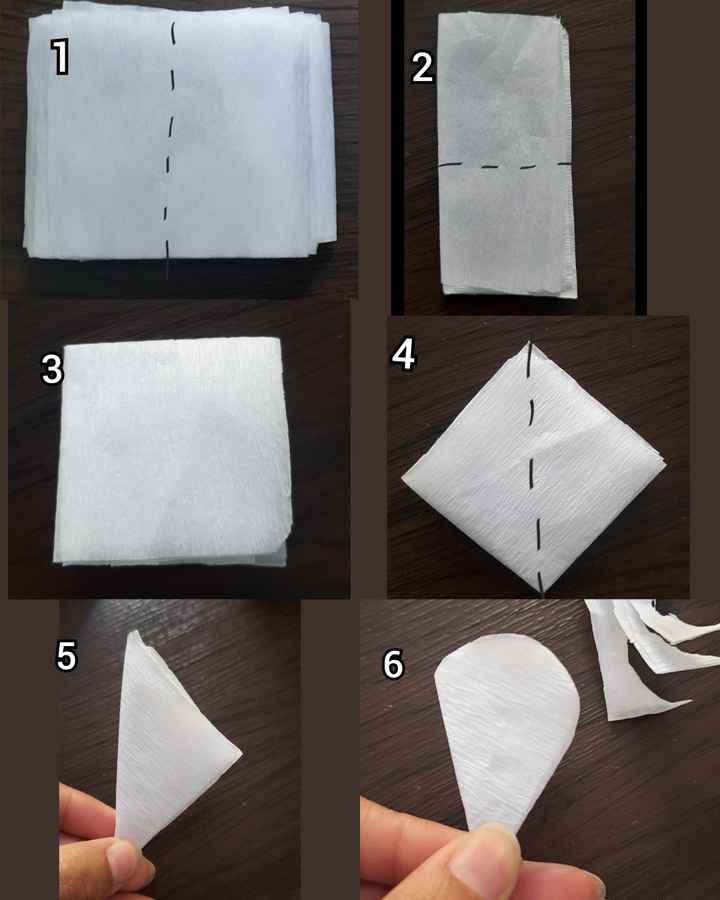 1

2

3

4

5

6