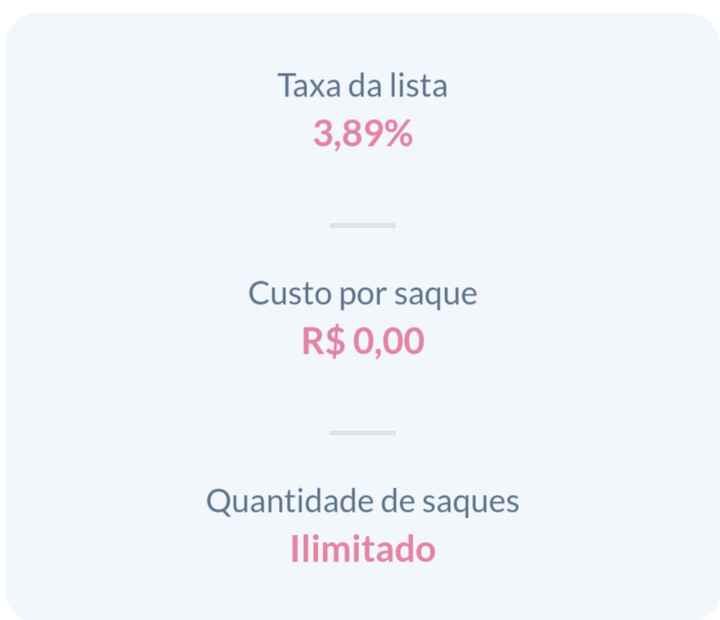 Taxa da lista
3,89%

Custo por saque
R$ 0,00

Quantidade de saques
Ilimitado