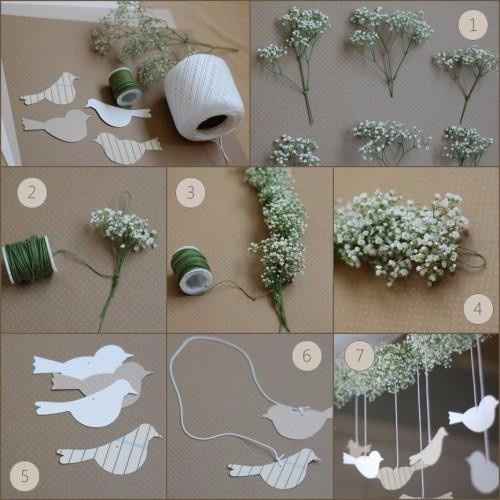 1

2

3

4

5

6

7