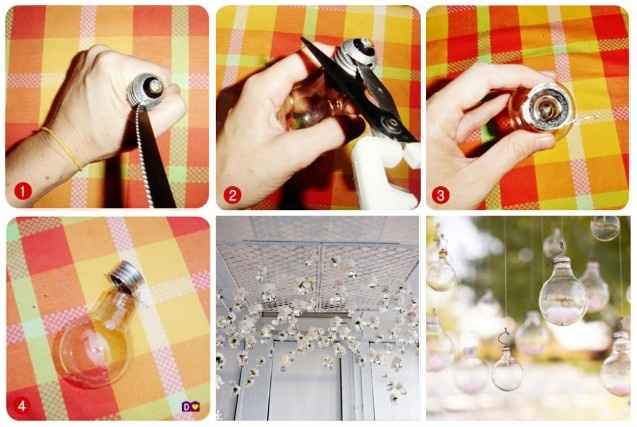 1
2
3
4
D