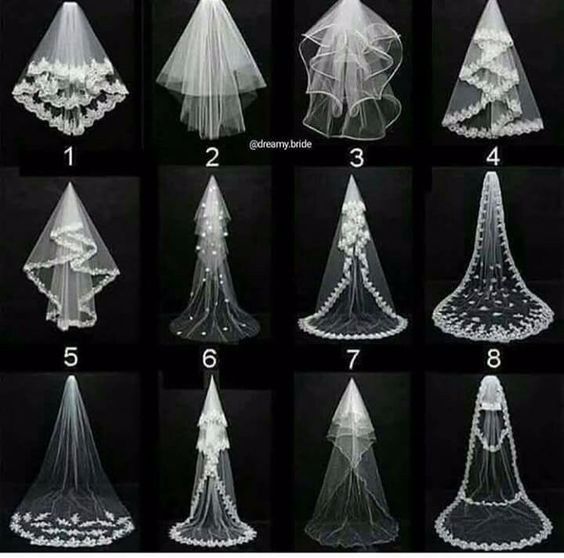 @dreamy.bride

1

2

3

4

5

6

7

8