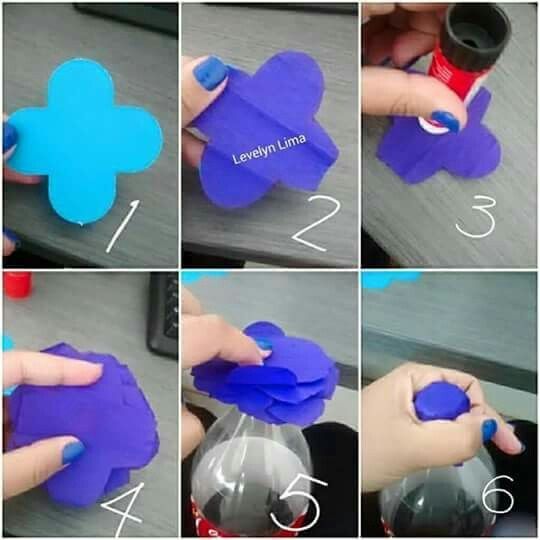 1

Levelyn Lima

2

3

4

5

6