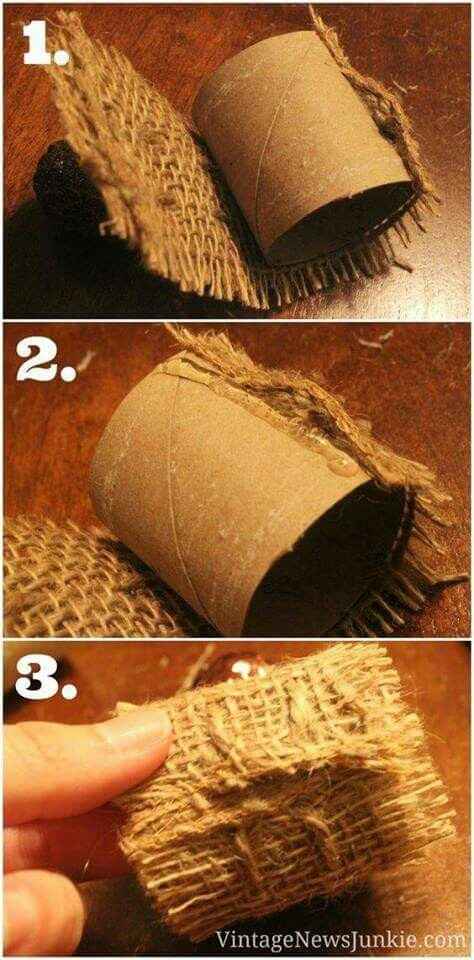 1.

2.

3.

VintageNewsJunkie.com