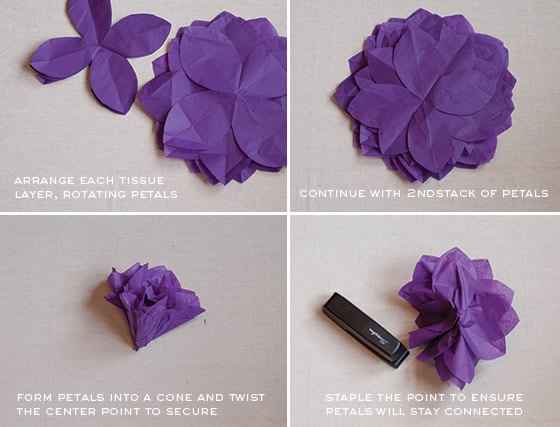 ARRANGE EACH TISSUE LAYER, ROTATING PETALS

CONTINUE WITH 2NDSTACK OF PETALS

FORM PETALS INTO A CONE AND TWIST THE CENTER POINT TO SECURE

STAPLE THE POINT TO ENSURE PETALS WILL STAY CONNECTED