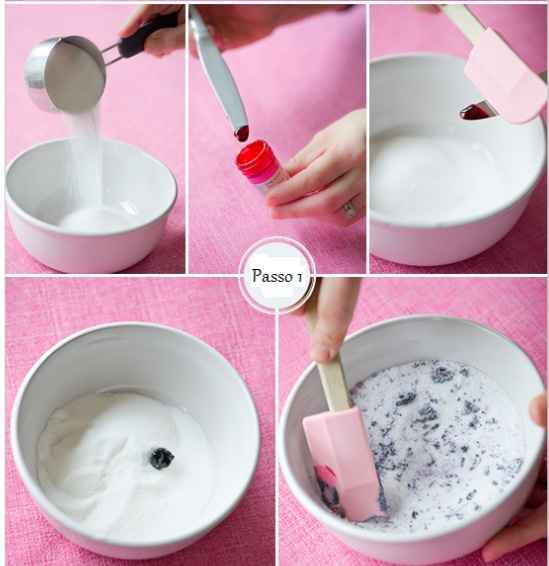 Passo 1