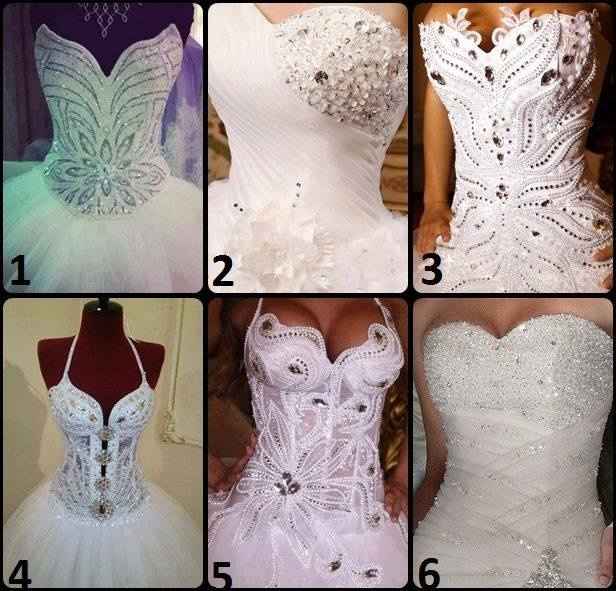 1
2
3
4
5
6