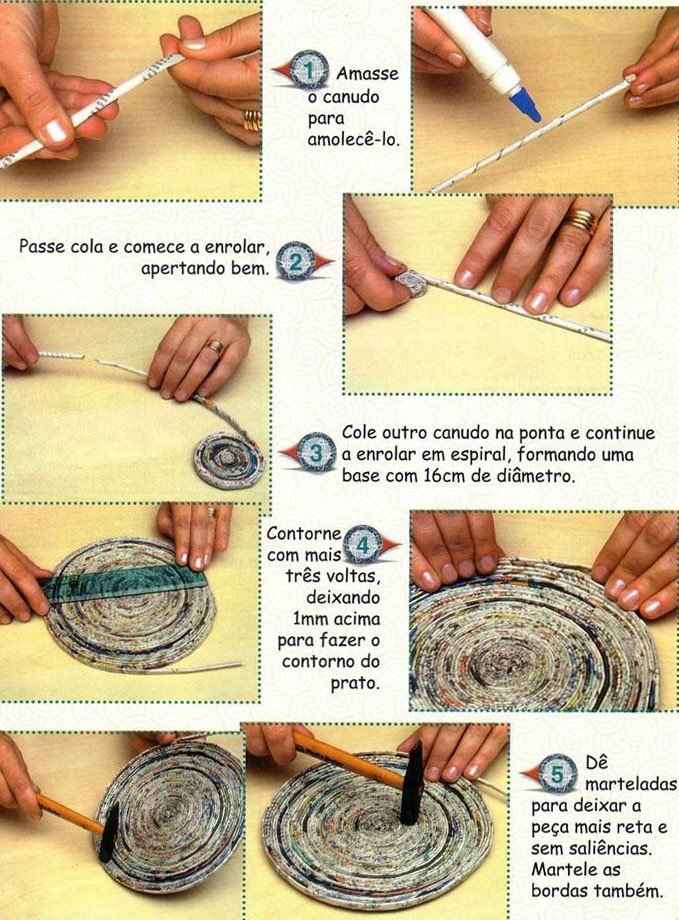 1 Amasse o canudo para amolecê-lo.

Passe cola e comece a enrolar, apertando bem. 2

3 Cole outro canudo na ponta e continue a enrolar em espiral, formando uma base com 16cm de diâmetro.

Contorne 4 com mais três voltas, deixando 1mm acima para fazer o contorno do prato.

5 Dê marteladas para deixar a peça mais reta e sem saliências. Martele as bordas também.